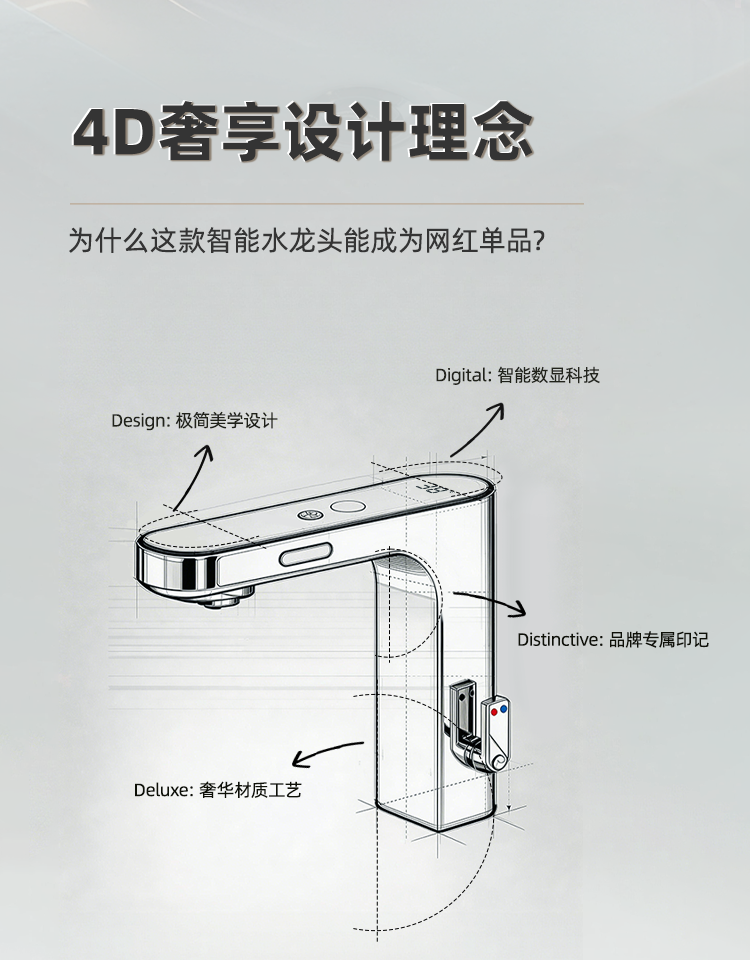 4D奢享设计理念

为什么这款智能水龙头能成为网红单品?

Digital: 智能数显科技

Design: 极简美学设计

Distinctive: 品牌专属印记

Deluxe: 奢华材质工艺